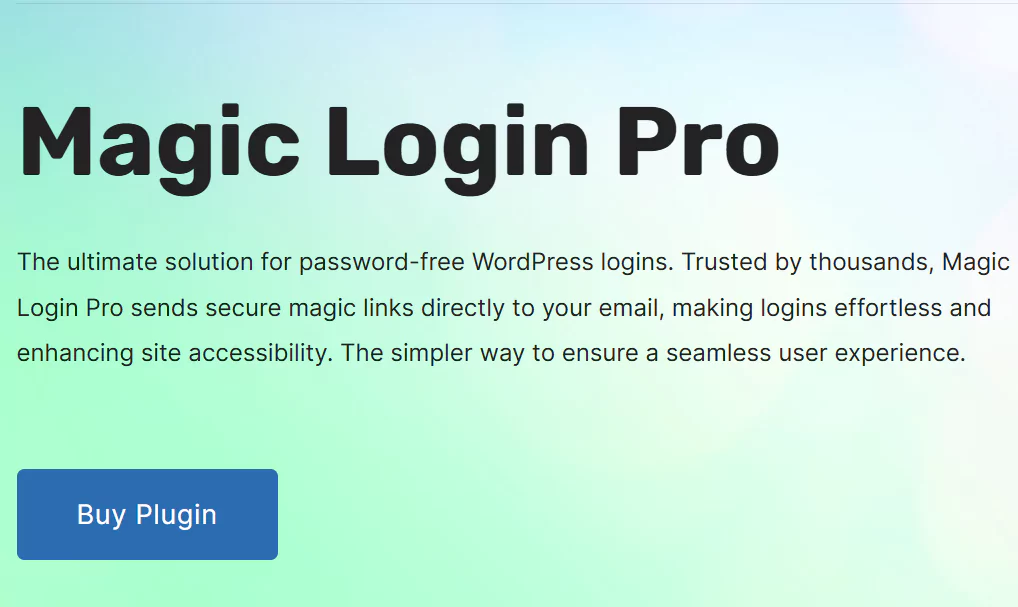 Magic Login Pro

The ultimate solution for password-free WordPress logins. Trusted by thousands, Magic Login Pro sends secure magic links directly to your email, making logins effortless and enhancing site accessibility. The simpler way to ensure a seamless user experience.

Buy Plugin